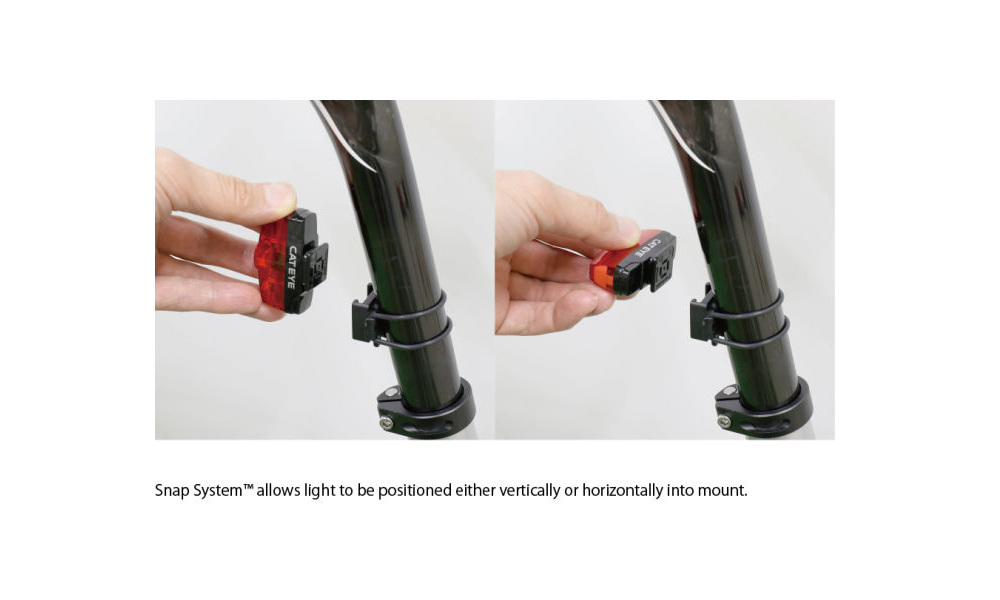 CATEYE

CATEYE

Snap System™ allows light to be positioned either vertically or horizontally into mount.